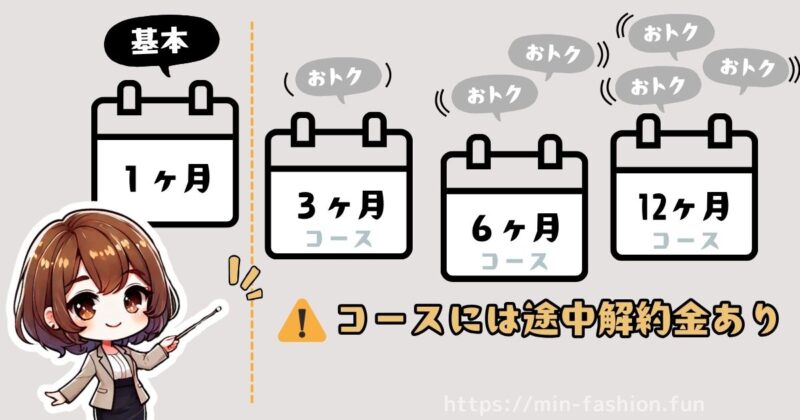 基本

1ヶ月

おトク

3ヶ月
コース

おトク
おトク

6ヶ月
コース

おトク
おトク
おトク

12ヶ月
コース

コースには途中解約金あり

https://min-fashion.fun